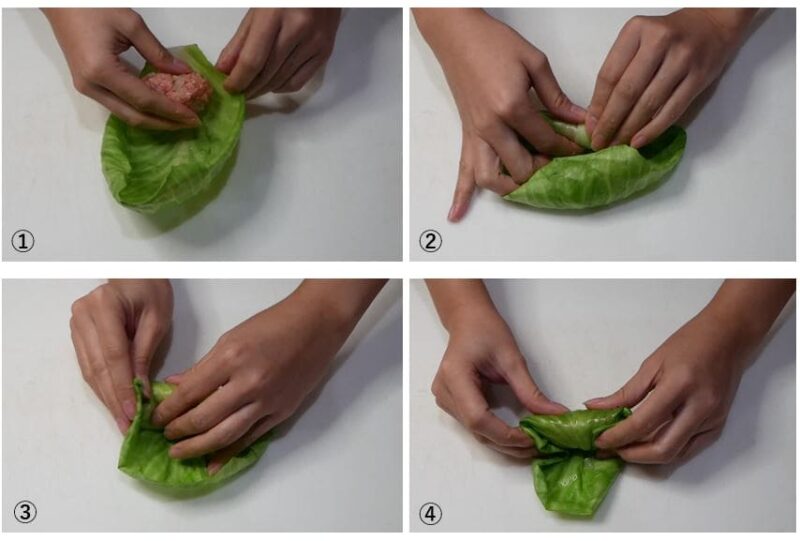 ①
②
③
④